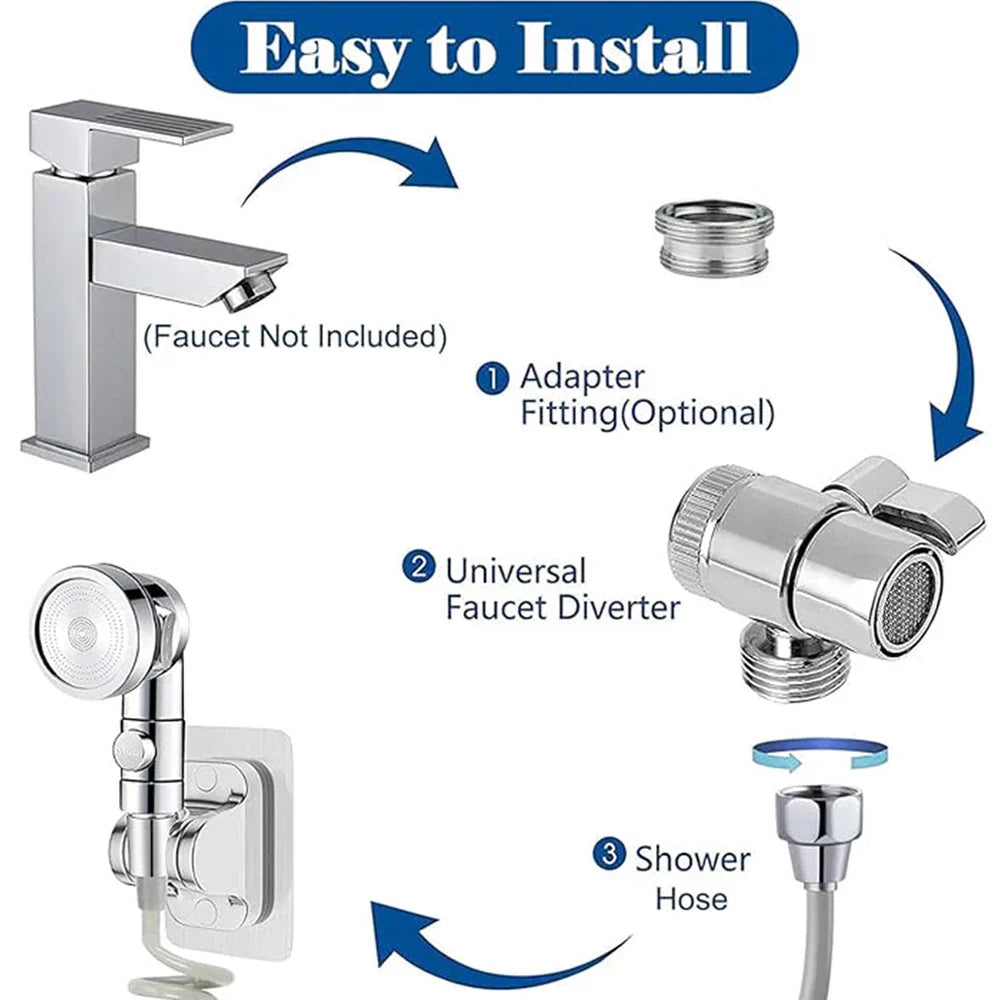 Easy to Install

(Faucet Not Included)

1 Adapter Fitting(Optional)

2 Universal Faucet Diverter

3 Shower Hose