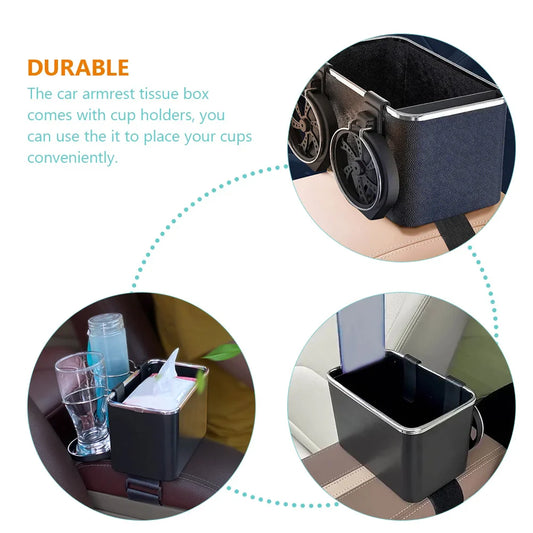 DURABLE

The car armrest tissue box comes with cup holders, you can use the it to place your cups conveniently.